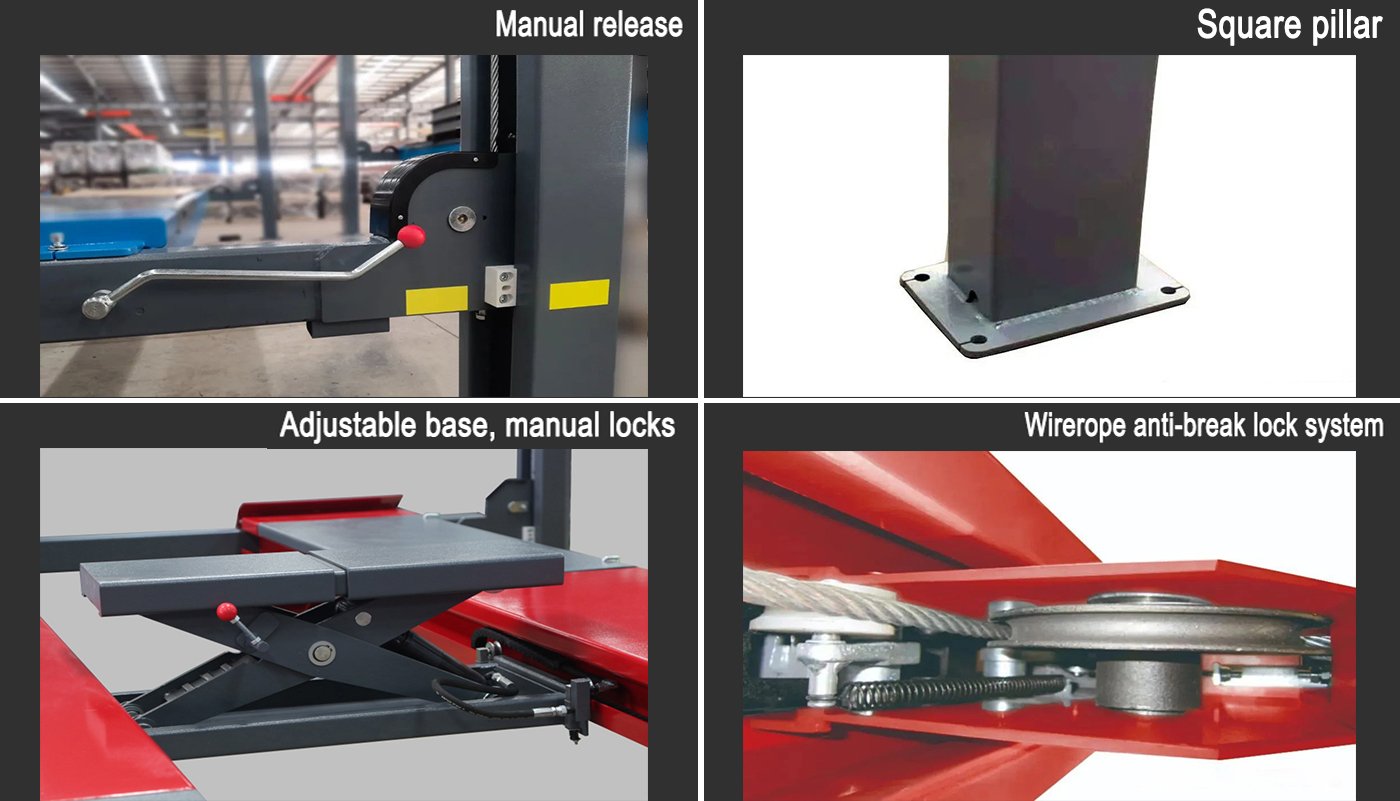 Manual release

Square pillar

Adjustable base, manual locks

Wirerope anti-break lock system